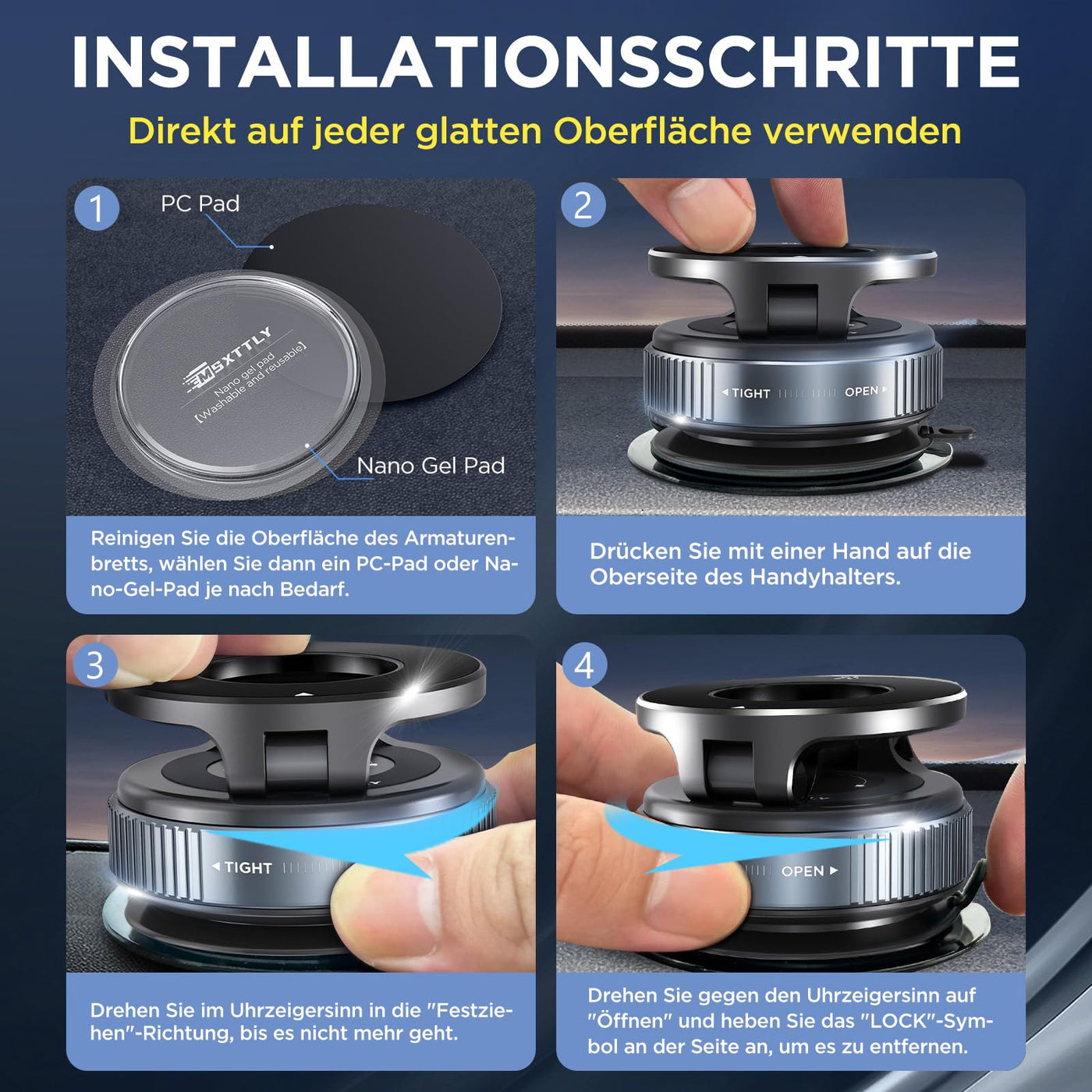 INSTALLATIONSSCHRITTE

Direkt auf jeder glatten Oberfläche verwenden

1

PC Pad

MSXTTLY
Nano gel pad
[Washable and reusable]

Nano Gel Pad

Reinigen Sie die Oberfläche des Armaturenbretts, wählen Sie dann ein PC-Pad oder Nano-Gel-Pad je nach Bedarf.

2

TIGHT OPEN

Drücken Sie mit einer Hand auf die Oberseite des Handyhalters.

3

TIGHT

Drehen Sie im Uhrzeigersinn in die "Festziehen"-Richtung, bis es nicht mehr geht.

4

OPEN

Drehen Sie gegen den Uhrzeigersinn auf "Öffnen" und heben Sie das "LOCK"-Symbol an der Seite an, um es zu entfernen.