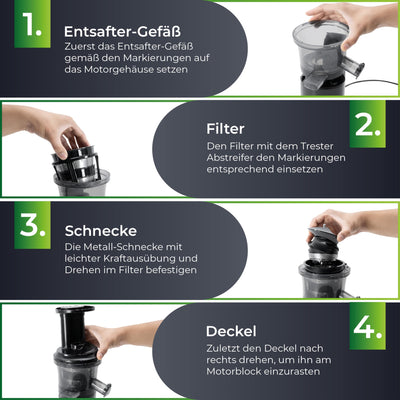 1.

Entsafter-Gefäß

Zuerst das Entsafter-Gefäß gemäß den Markierungen auf das Motorgehäuse setzen

2.

Filter

Den Filter mit dem Trester Abstreifer den Markierungen entsprechend einsetzen

3.

Schnecke

Die Metall-Schnecke mit leichter Kraftausübung und Drehen im Filter befestigen

4.

Deckel

Zuletzt den Deckel nach rechts drehen, um ihn am Motorblock einzurasten