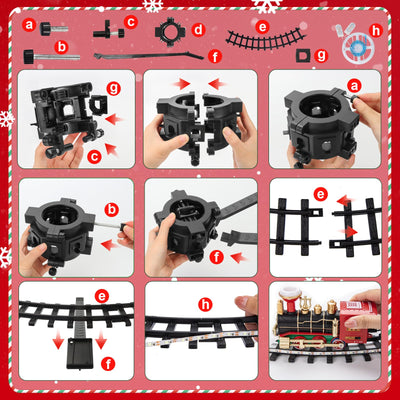 a
c
d
e
h
b
f
g
g
c
a
b
f
e
e
f
h