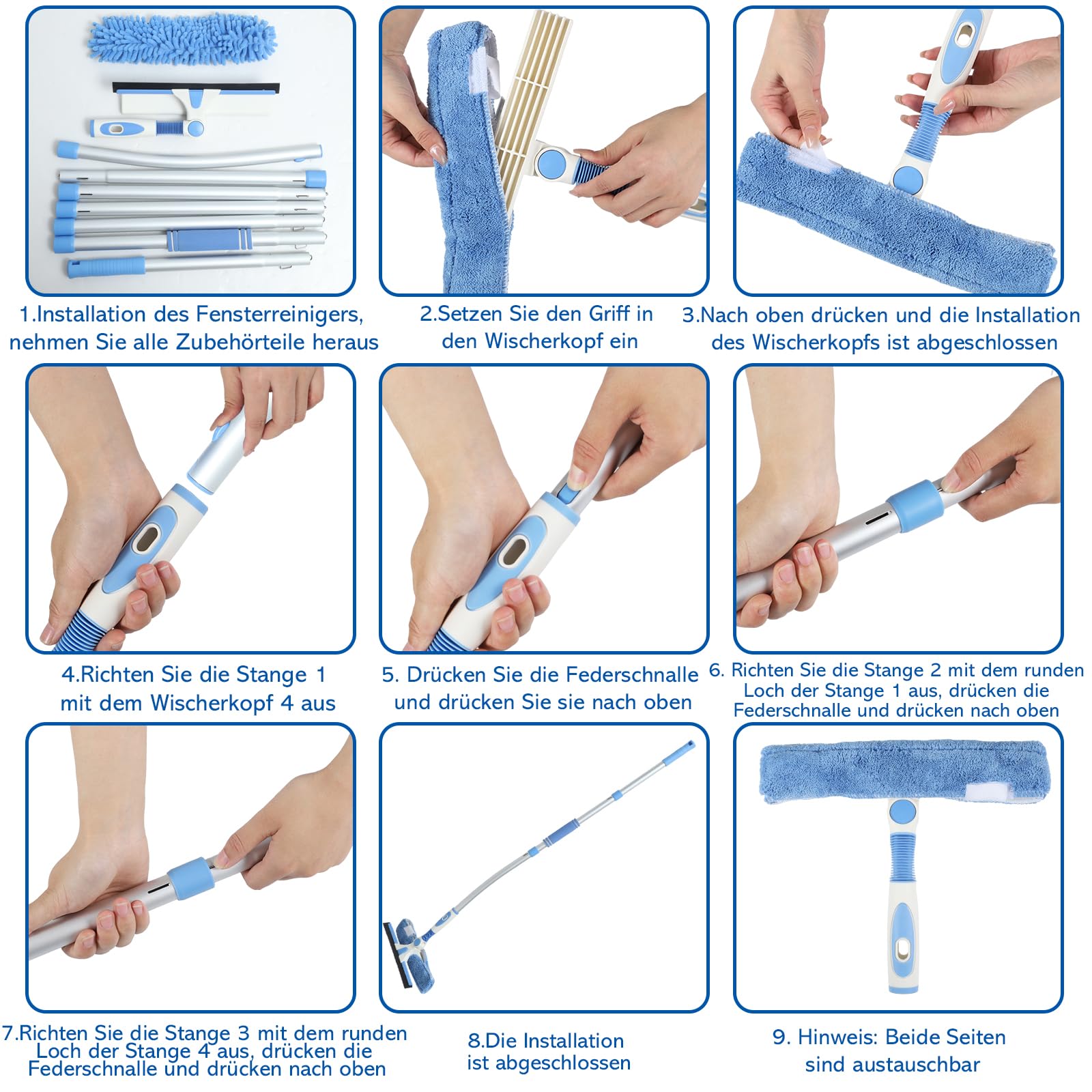 1.Installation des Fensterreinigers, nehmen Sie alle Zubehörteile heraus

2.Setzen Sie den Griff in den Wischerkopf ein

3.Nach oben drücken und die Installation des Wischerkopfs ist abgeschlossen

4.Richten Sie die Stange 1 mit dem Wischerkopf 4 aus

5. Drücken Sie die Federschnalle und drücken Sie sie nach oben

6. Richten Sie die Stange 2 mit dem runden Loch der Stange 1 aus, drücken die Federschnalle und drücken nach oben

7.Richten Sie die Stange 3 mit dem runden Loch der Stange 4 aus, drücken die Federschnalle und drücken nach oben

8.Die Installation ist abgeschlossen

9. Hinweis: Beide Seiten sind austauschbar