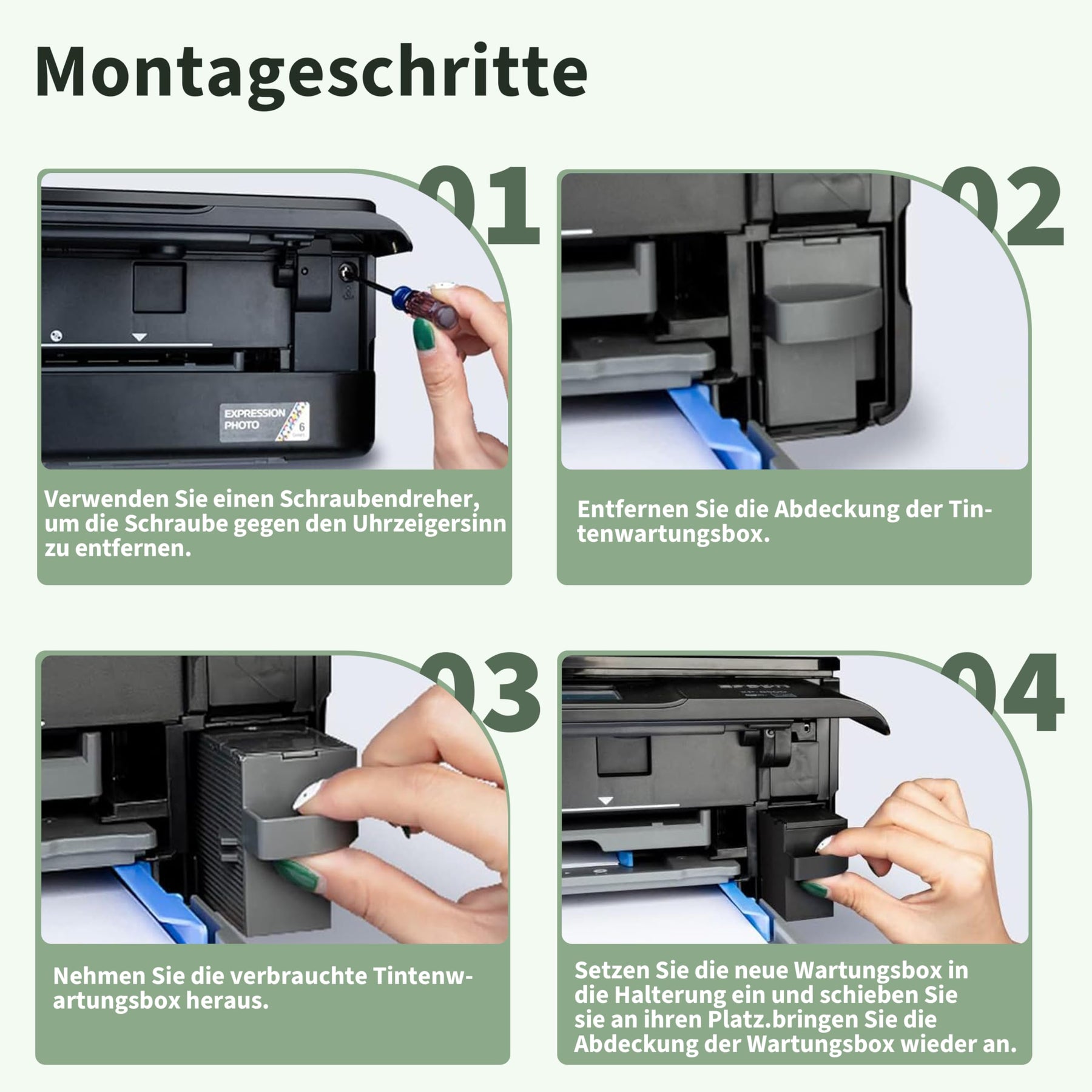 Montageschritte

01

EXPRESSION PHOTO 6

Verwenden Sie einen Schraubendreher, um die Schraube gegen den Uhrzeigersinn zu entfernen.

02

Entfernen Sie die Abdeckung der Tintenwartungsbox.

03

Nehmen Sie die verbrauchte Tintenwartungsbox heraus.

04

Setzen Sie die neue Wartungsbox in die Halterung ein und schieben Sie sie an ihren Platz.bringen Sie die Abdeckung der Wartungsbox wieder an.