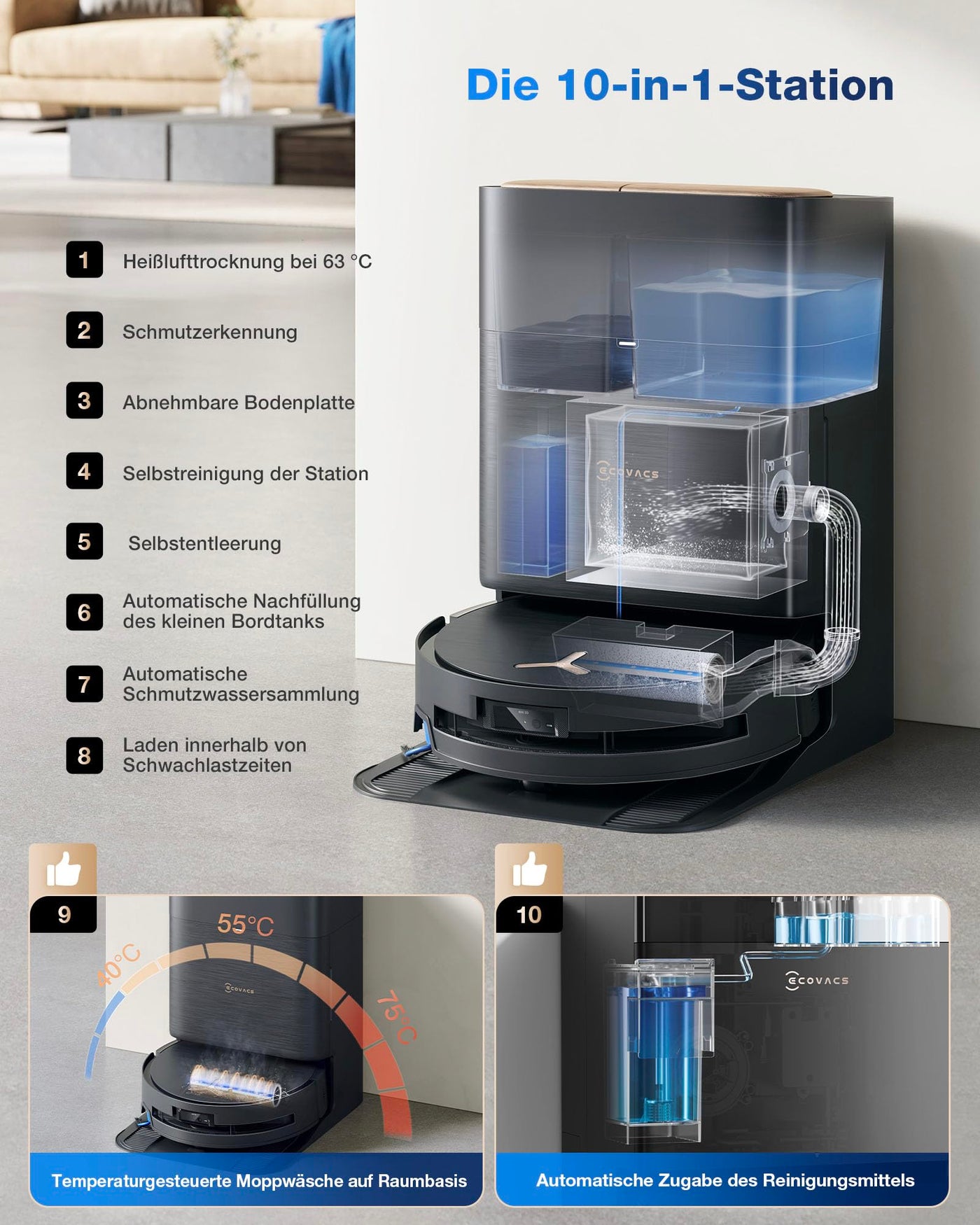 Die 10-in-1-Station

1 Heißlufttrocknung bei 63 °C

2 Schmutzerkennung

3 Abnehmbare Bodenplatte

4 Selbstreinigung der Station

5 Selbstentleerung

6 Automatische Nachfüllung des kleinen Bordtanks

7 Automatische Schmutzwassersammlung

8 Laden innerhalb von Schwachlastzeiten

ECOVACS

9

40°C

55°C

75°C

ECOVACS

Temperaturgesteuerte Moppwäsche auf Raumbasis

10

ECOVACS

Automatische Zugabe des Reinigungsmittels