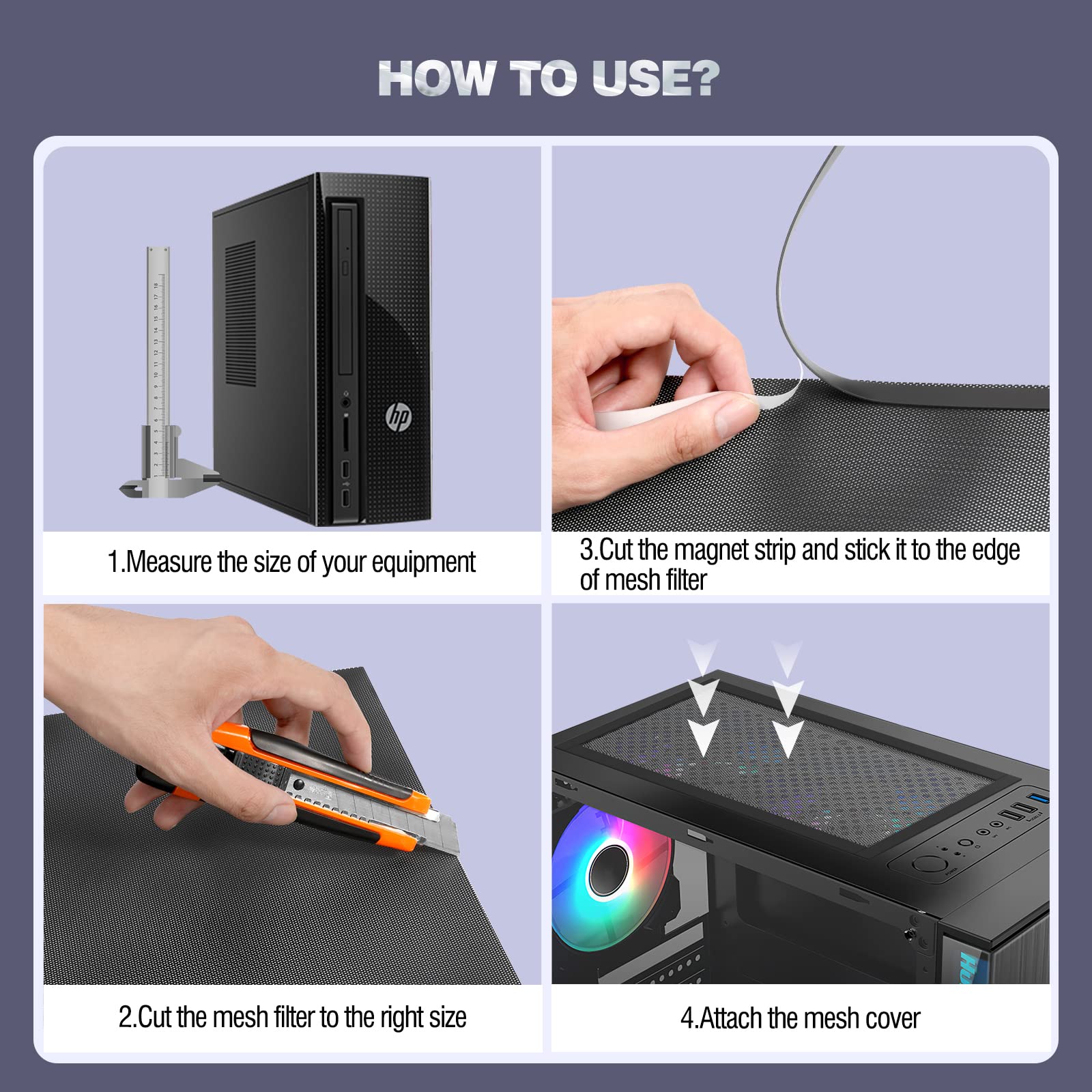 HOW TO USE?

hp

1.Measure the size of your equipment

3.Cut the magnet strip and stick it to the edge of mesh filter

2.Cut the mesh filter to the right size

4.Attach the mesh cover