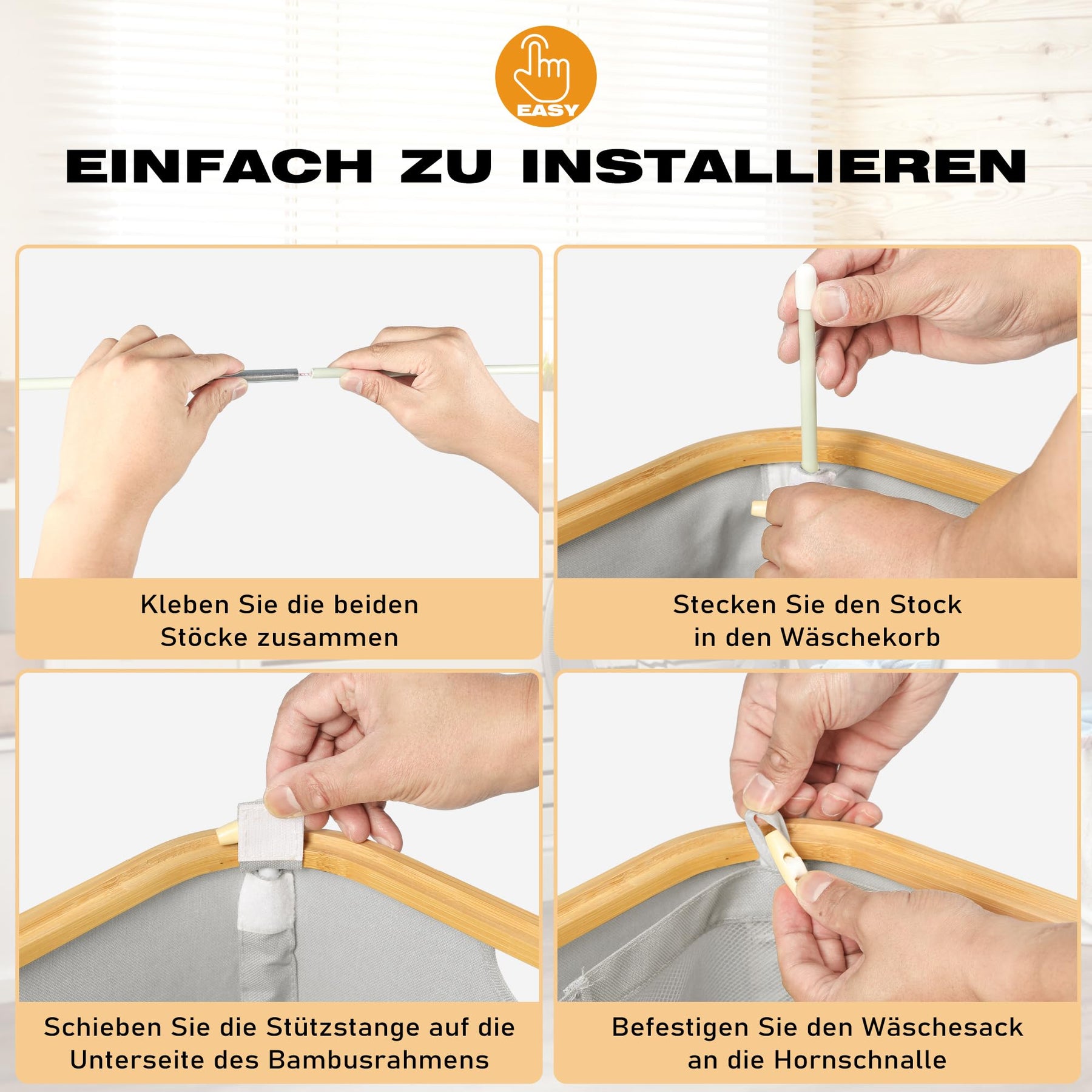 EASY

EINFACH ZU INSTALLIEREN

Kleben Sie die beiden Stöcke zusammen

Stecken Sie den Stock in den Wäschekorb

Schieben Sie die Stützstange auf die Unterseite des Bambusrahmens

Befestigen Sie den Wäschesack an die Hornschnalle