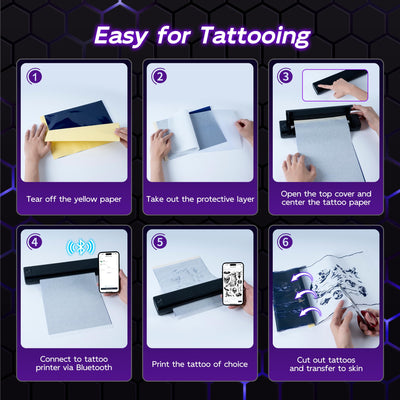 Easy for Tattooing

1
Tear off the yellow paper

2
Take out the protective layer

3
Open the top cover and center the tattoo paper

4
Connect to tattoo printer via Bluetooth

5
Print the tattoo of choice

6
Cut out tattoos and transfer to skin