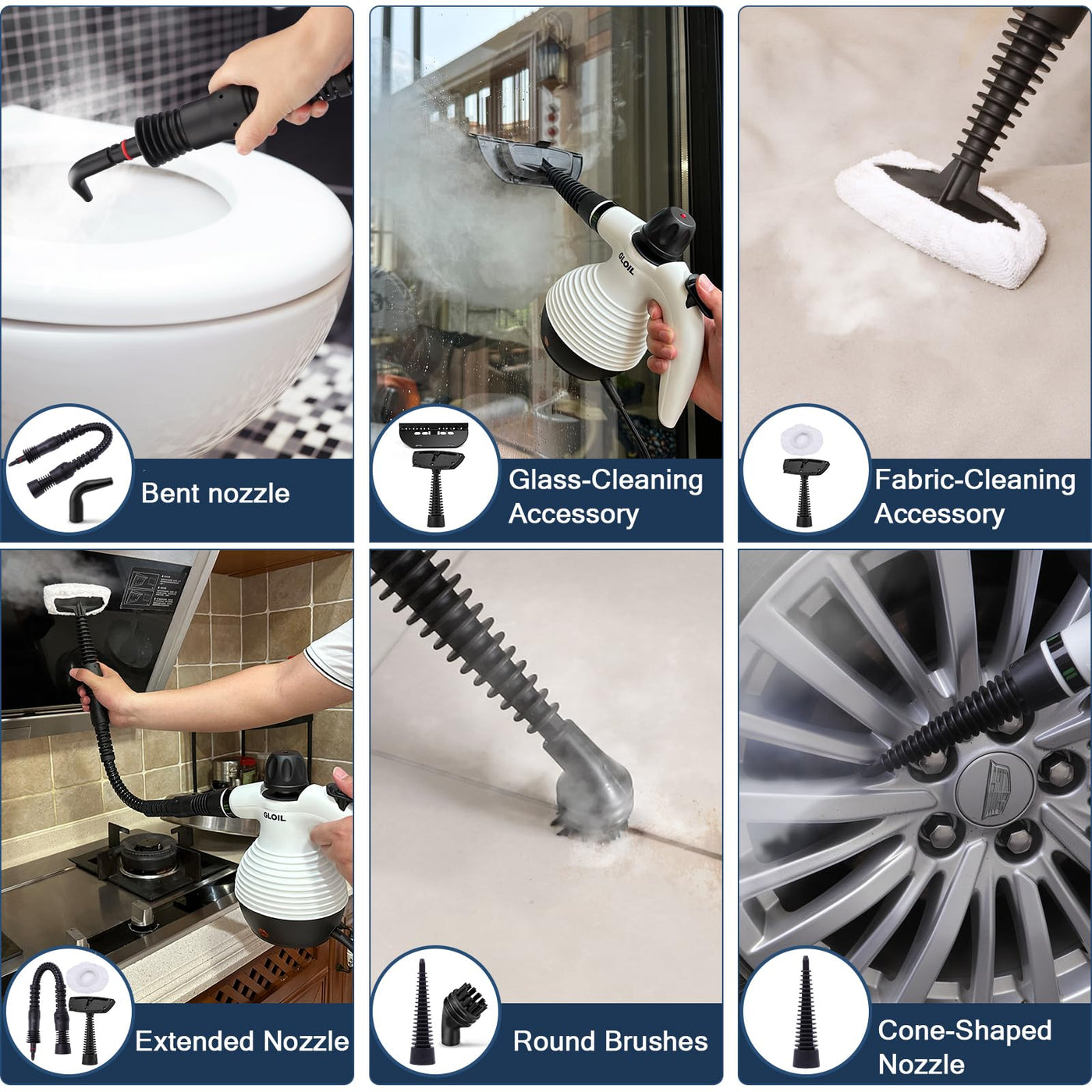 Bent nozzle

GLOIL

Glass-Cleaning Accessory

Fabric-Cleaning Accessory

GLOIL

Extended Nozzle

Round Brushes

Cone-Shaped Nozzle