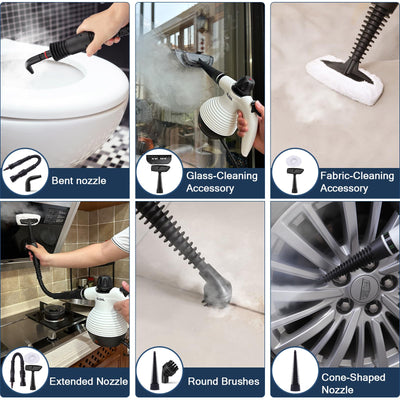 Bent nozzle

Glass-Cleaning Accessory

Fabric-Cleaning Accessory

Extended Nozzle

Round Brushes

Cone-Shaped Nozzle