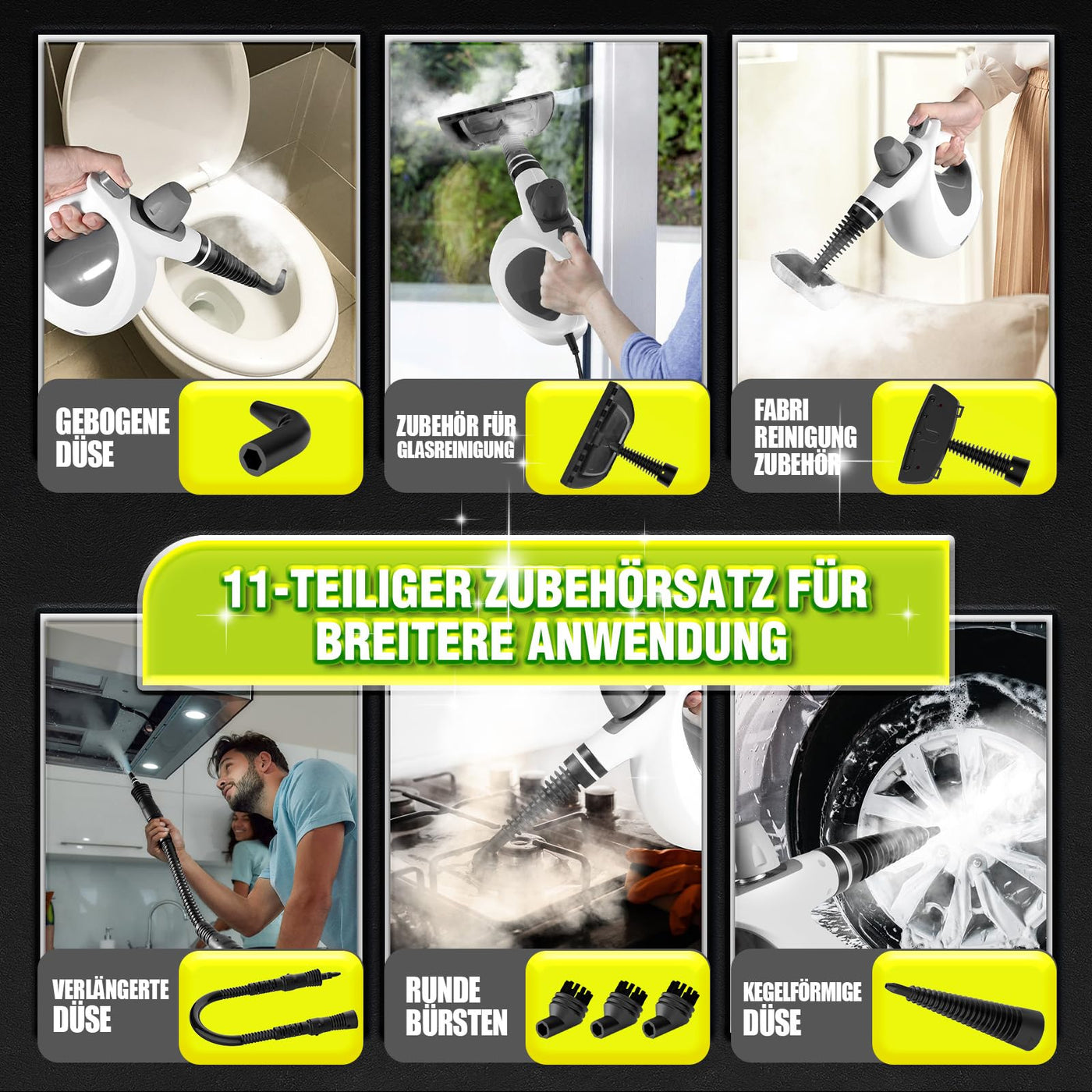 GEBOGENE DÜSE

ZUBEHÖR FÜR GLASREINIGUNG

FABRI REINIGUNG ZUBEHÖR

11-TEILIGER ZUBEHÖRSATZ FÜR BREITERE ANWENDUNG

VERLÄNGERTE DÜSE

RUNDE BÜRSTEN

KEGELFÖRMIGE DÜSE