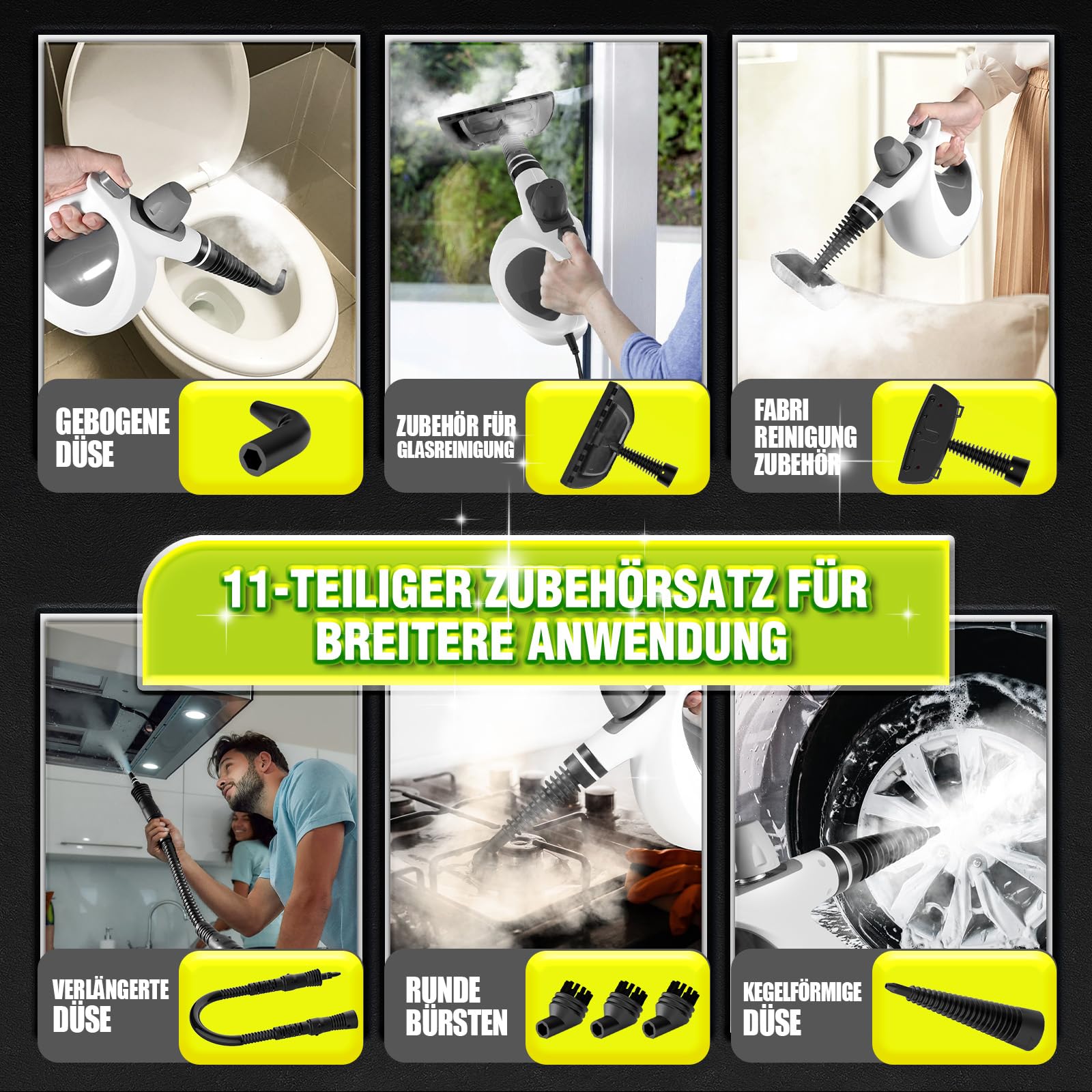 GEBOGENE DÜSE

ZUBEHÖR FÜR GLASREINIGUNG

FABRI REINIGUNG ZUBEHÖR

11-TEILIGER ZUBEHÖRSATZ FÜR BREITERE ANWENDUNG

VERLÄNGERTE DÜSE

RUNDE BÜRSTEN

KEGELFÖRMIGE DÜSE