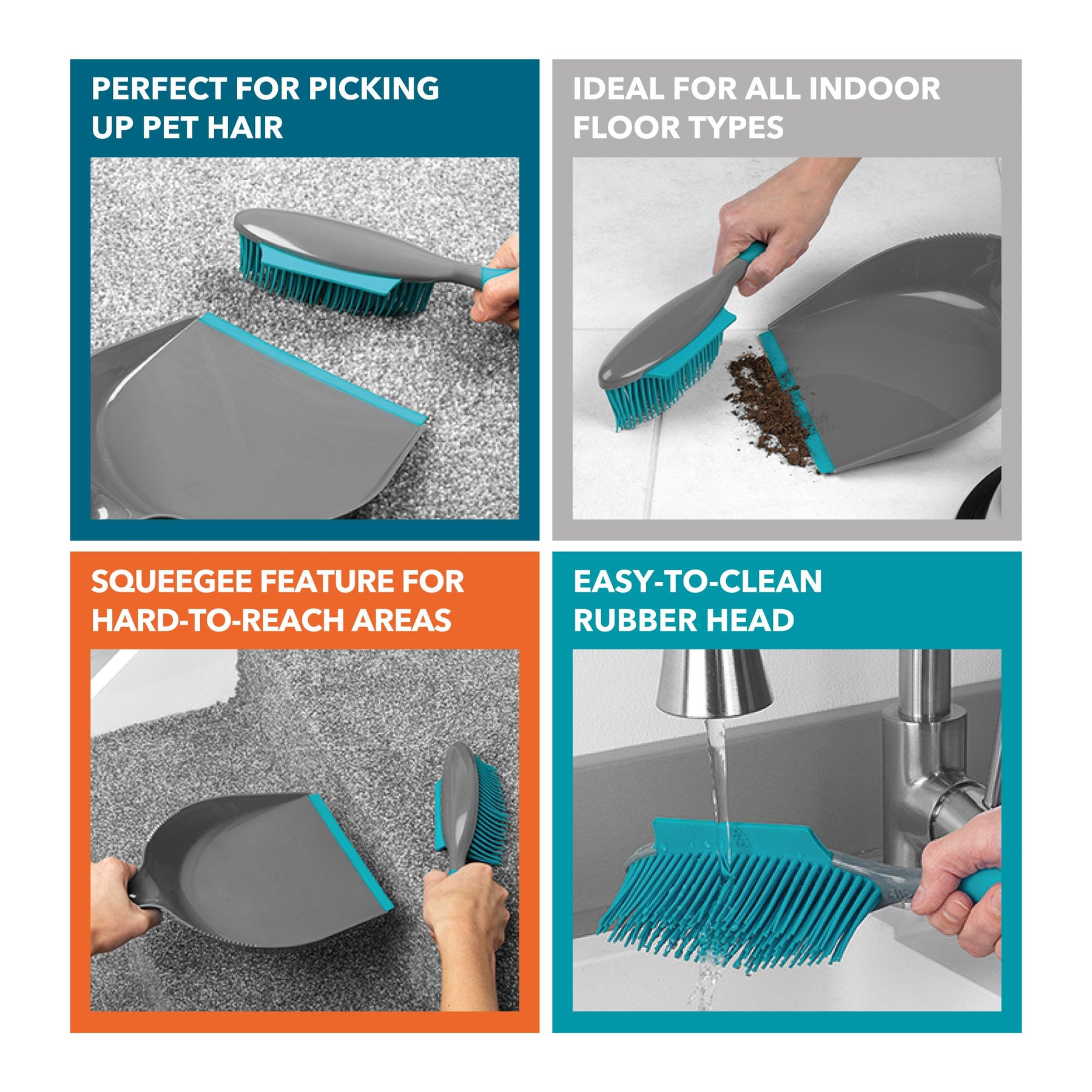 PERFECT FOR PICKING UP PET HAIR

IDEAL FOR ALL INDOOR FLOOR TYPES

SQUEEGEE FEATURE FOR HARD-TO-REACH AREAS

EASY-TO-CLEAN RUBBER HEAD