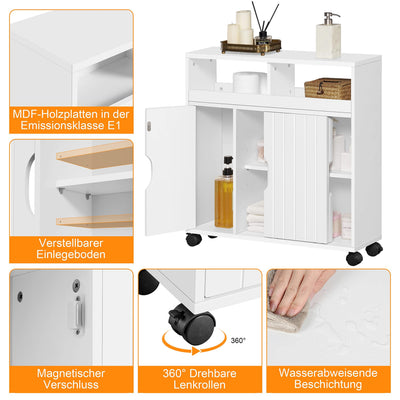 MDF-Holzplatten in der Emissionsklasse E1

Verstellbarer Einlegeboden

Magnetischer Verschluss

360°

360° Drehbare Lenkrollen

Wasserabweisende Beschichtung