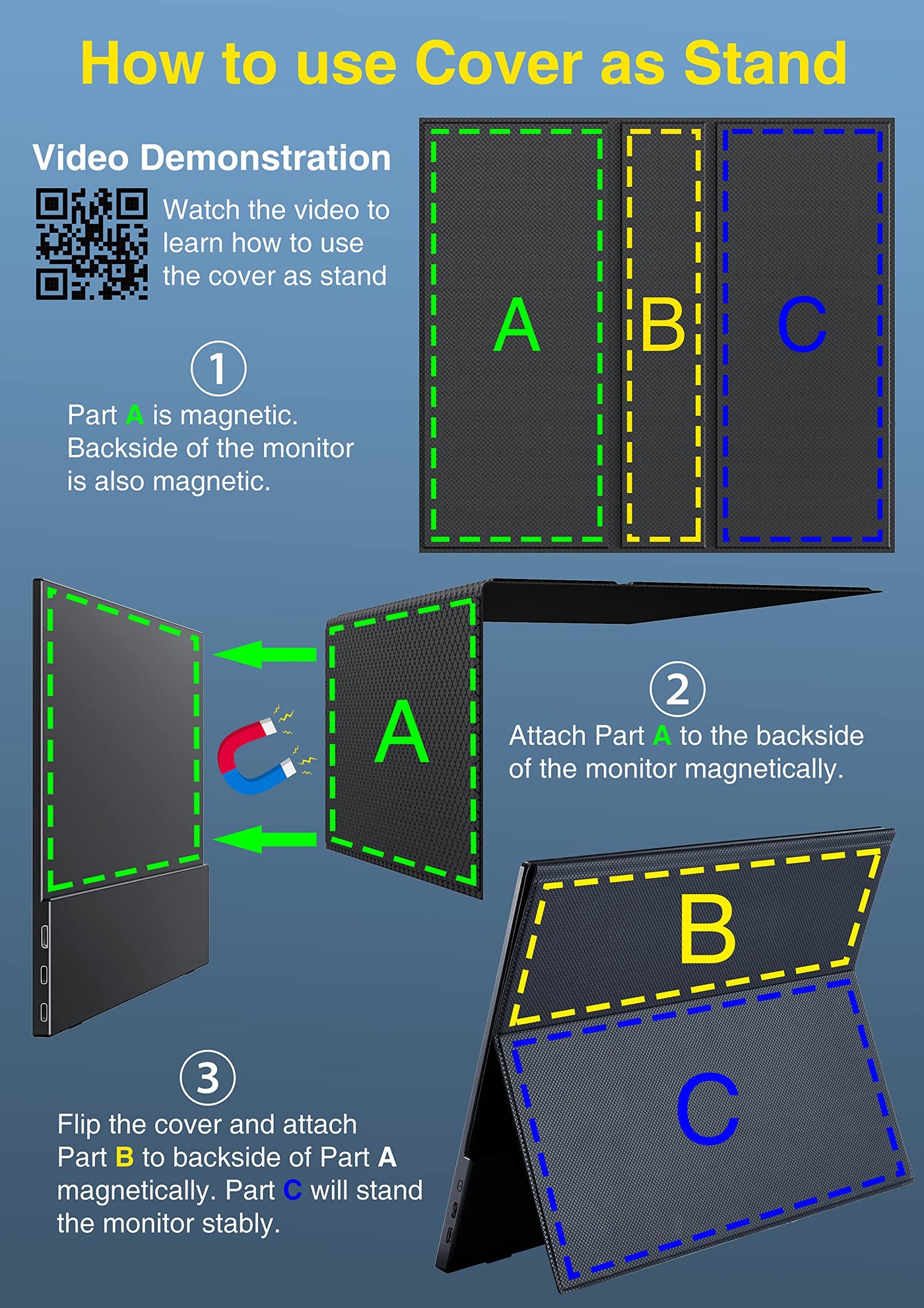 How to use Cover as Stand

Video Demonstration

Watch the video to learn how to use the cover as stand

A B C

1

Part A is magnetic. Backside of the monitor is also magnetic.

A

2

Attach Part A to the backside of the monitor magnetically.

B

C

3

Flip the cover and attach Part B to backside of Part A magnetically. Part C will stand the monitor stably.