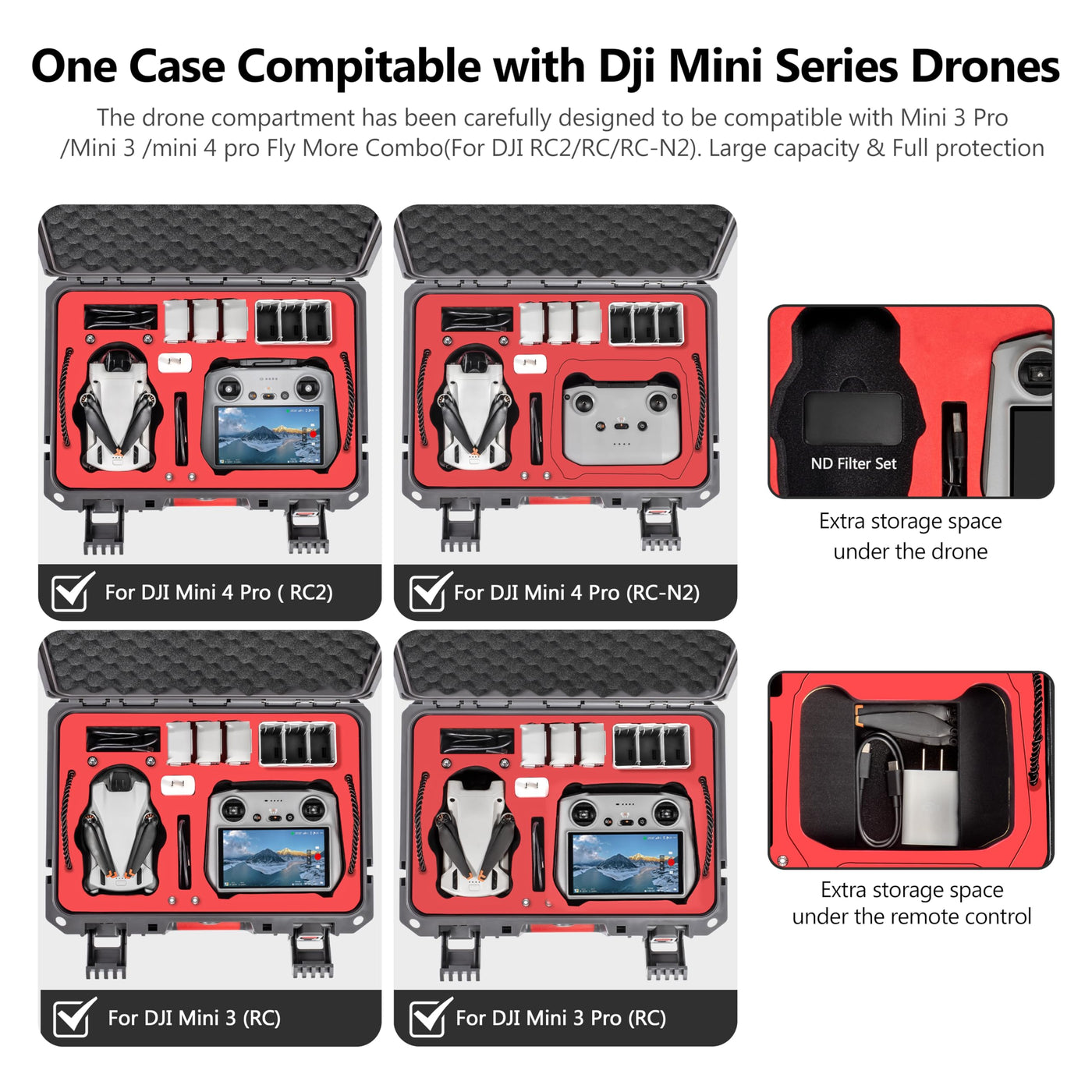 One Case Compitable with Dji Mini Series Drones

The drone compartment has been carefully designed to be compatible with Mini 3 Pro /Mini 3 /mini 4 pro Fly More Combo(For DJI RC2/RC/RC-N2). Large capacity & Full protection

For DJI Mini 4 Pro ( RC2)

For DJI Mini 4 Pro (RC-N2)

ND Filter Set

Extra storage space under the drone

For DJI Mini 3 (RC)

For DJI Mini 3 Pro (RC)

Extra storage space under the remote control