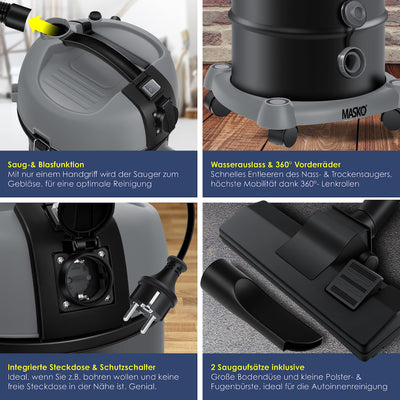 MASKO

Saug-& Blasfunktion
Mit nur einem Handgriff wird der Sauger zum Gebläse, für eine optimale Reinigung

Wasserauslass & 360° Vorderräder
Schnelles Entleeren des Nass- & Trockensaugers, höchste Mobilität dank 360°- Lenkrollen

Integrierte Steckdose & Schutzschalter
Ideal, wenn Sie z.B. bohren wollen und keine freie Steckdose in der Nähe ist. Genial.

2 Saugaufsätze inklusive
Große Bodendüse und kleine Polster- & Fugenbürste, ideal für die Autoinnenreinigung