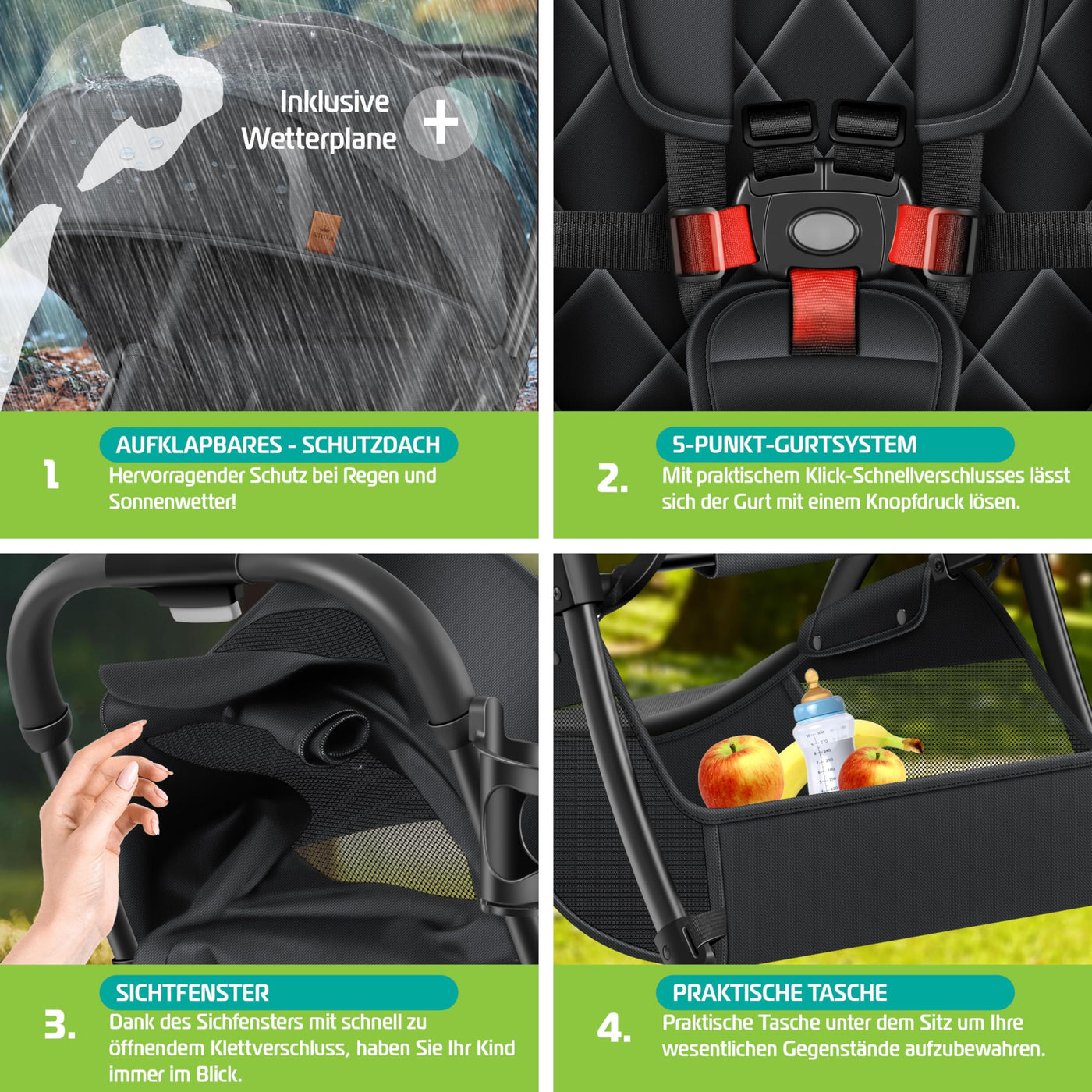 Inklusive Wetterplane +

1. AUFKLAPBARES - SCHUTZDACH
Hervorragender Schutz bei Regen und Sonnenwetter!

2. 5-PUNKT-GURTSYSTEM
Mit praktischem Klick-Schnellverschlusses lässt sich der Gurt mit einem Knopfdruck lösen.

3. SICHTFENSTER
Dank des Sichfensters mit schnell zu öffnendem Klettverschluss, haben Sie Ihr Kind immer im Blick.

4. PRAKTISCHE TASCHE
Praktische Tasche unter dem Sitz um Ihre wesentlichen Gegenstände aufzubewahren.