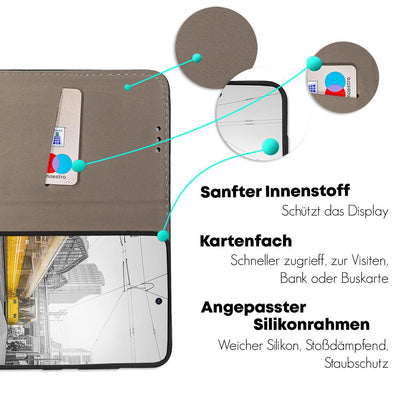 maestro

maestro

Sanfter Innenstoff
Schützt das Display

Kartenfach
Schneller zugrieff, zur Visiten, Bank oder Buskarte

Angepasster Silikonrahmen
Weicher Silikon, Stoßdämpfend, Staubschutz